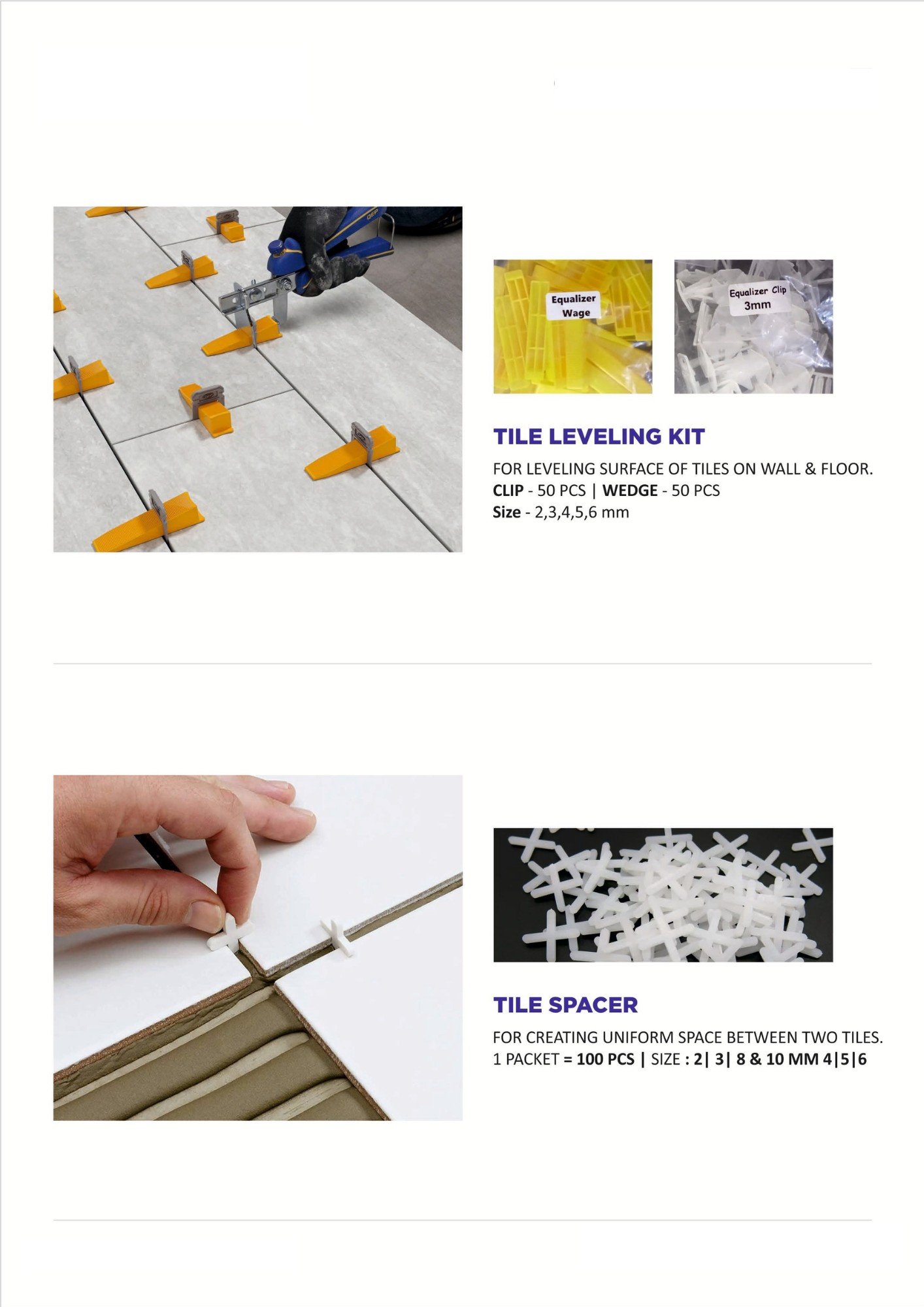 QEP

Equalizer Wage

Equalizer Clip 3mm

TILE LEVELING KIT

FOR LEVELING SURFACE OF TILES ON WALL & FLOOR.
CLIP - 50 PCS | WEDGE - 50 PCS
Size - 2,3,4,5,6 mm

TILE SPACER

FOR CREATING UNIFORM SPACE BETWEEN TWO TILES.
1 PACKET = 100 PCS | SIZE : 2| 3| 8 & 10 MM 4|5|6